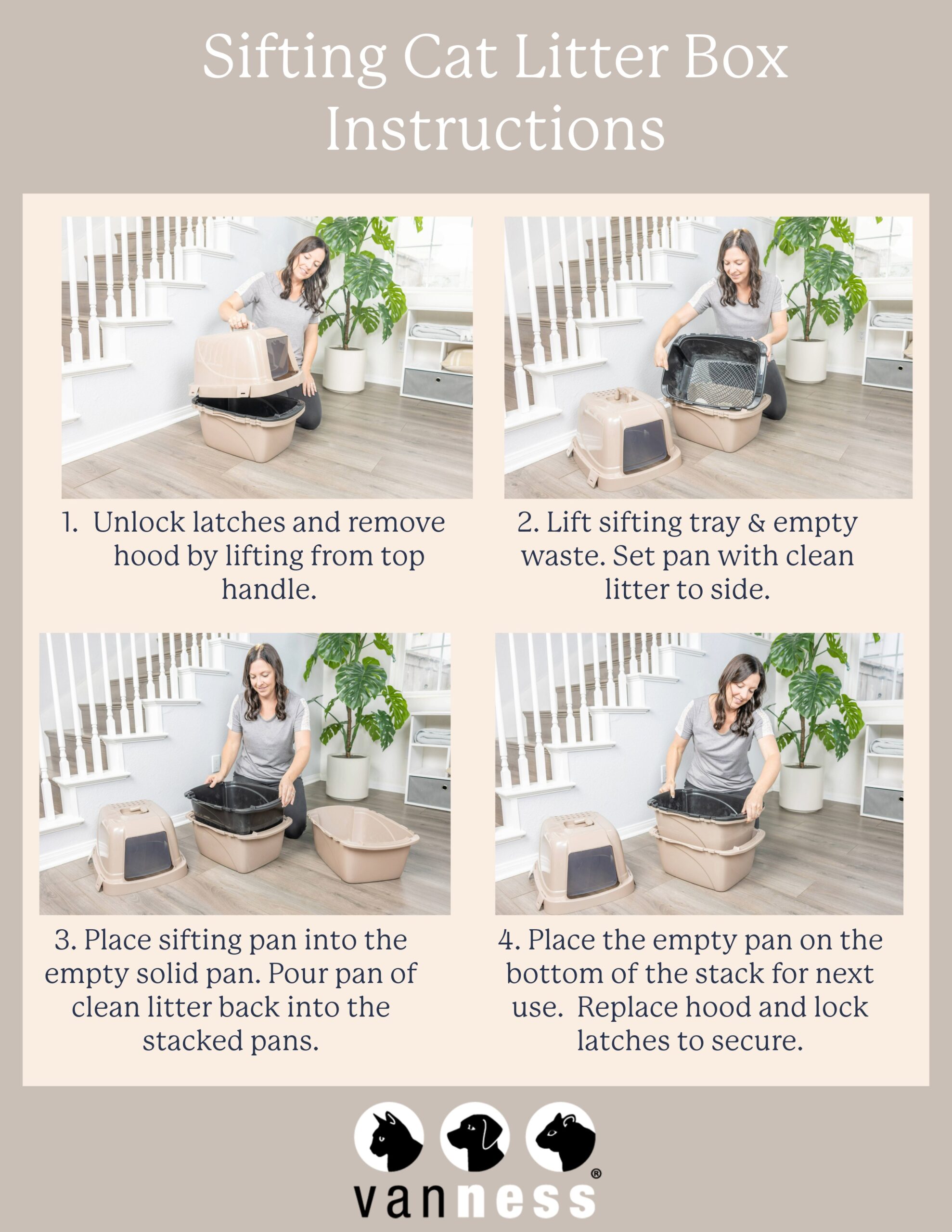 Sifting Cat Litter Box Instructions

1. Unlock latches and remove hood by lifting from top handle.

2. Lift sifting tray & empty waste. Set pan with clean litter to side.

3. Place sifting pan into the empty solid pan. Pour pan of clean litter back into the stacked pans.

4. Place the empty pan on the bottom of the stack for next use. Replace hood and lock latches to secure.

vanness®