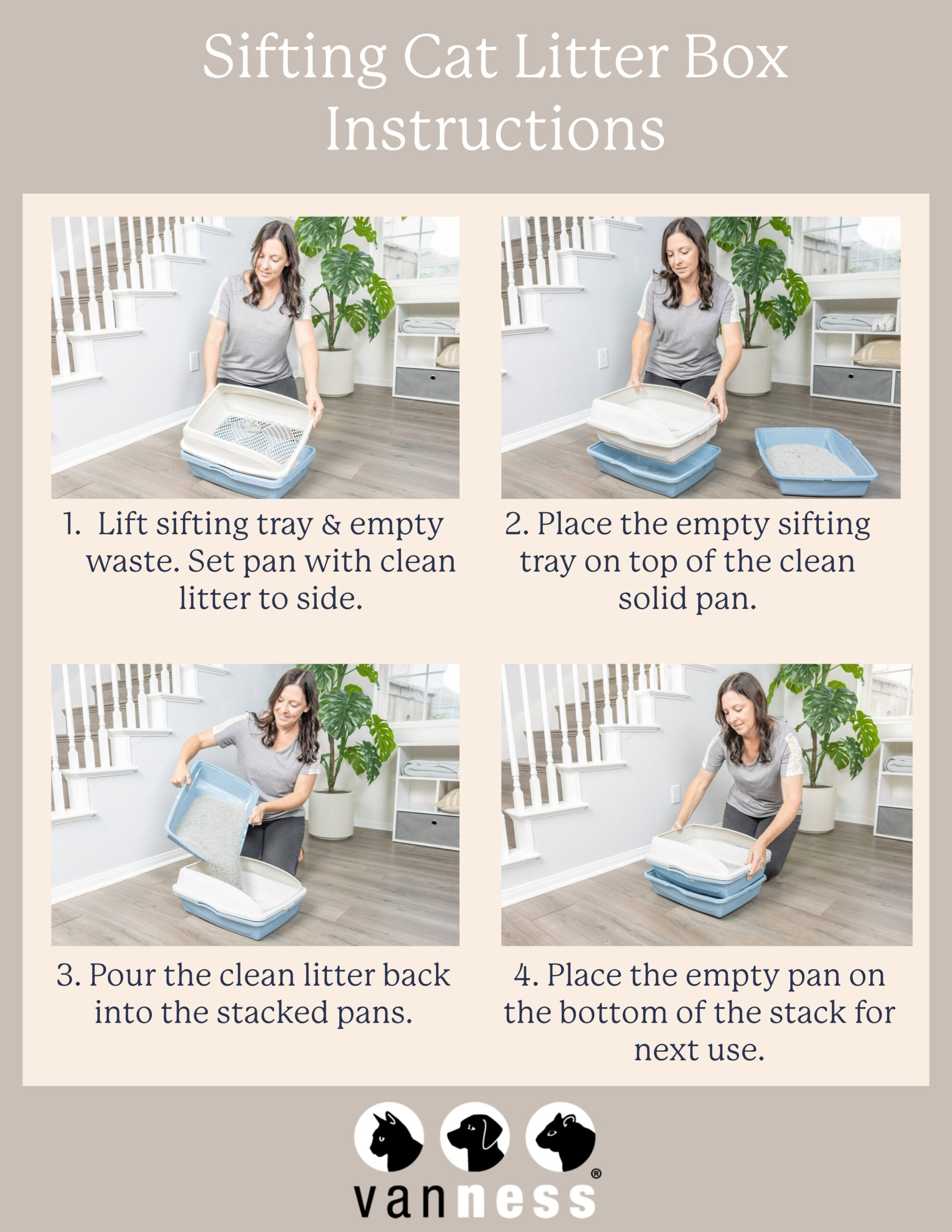 Sifting Cat Litter Box Instructions

1. Lift sifting tray & empty waste. Set pan with clean litter to side.

2. Place the empty sifting tray on top of the clean solid pan.

3. Pour the clean litter back into the stacked pans.

4. Place the empty pan on the bottom of the stack for next use.

vanness®